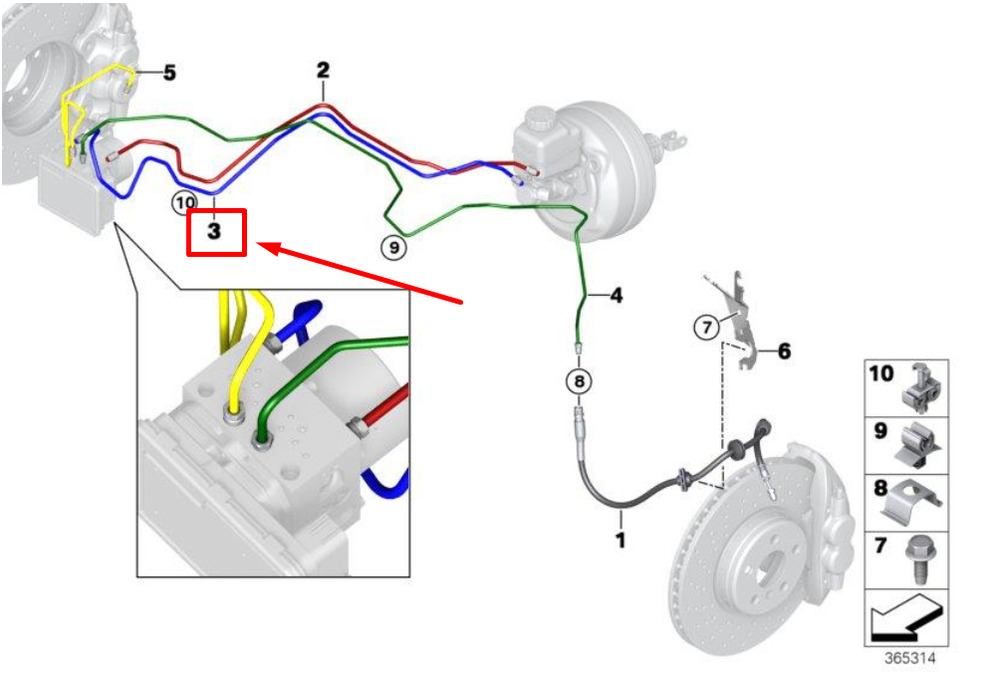 5
2
10
3
9
4
7
6
8
1
10
9
8
7
365314