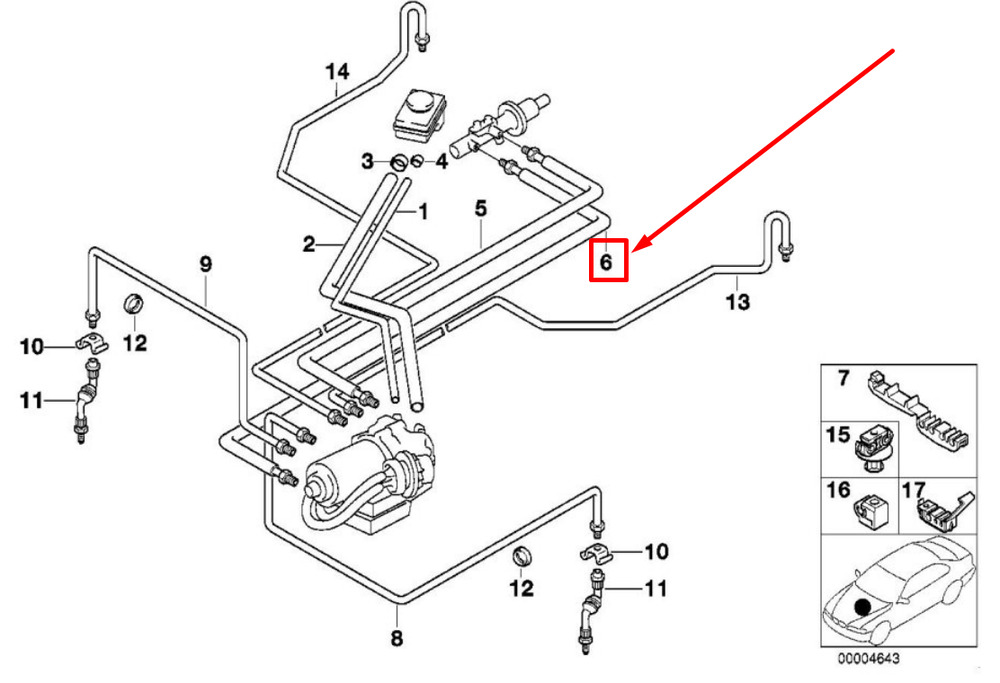 14
3
4
1
5
2
6
9
13
10
12
11
7
15
16
17
10
12
11
8
00004643