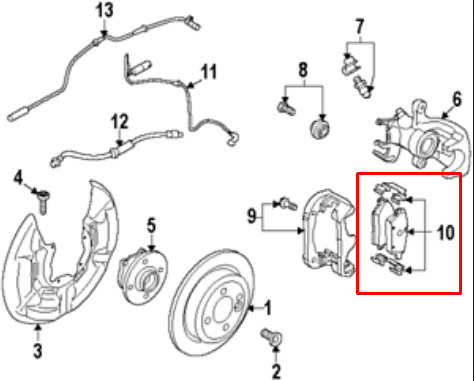 13
7
11
8
6
12
4
9
10
5
1
3
2