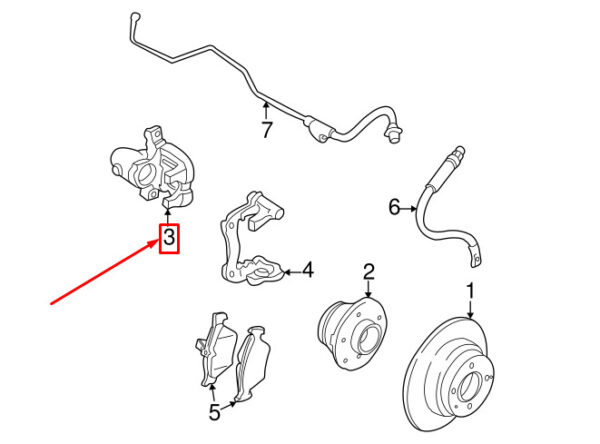 7
3
6
4
2
1
5