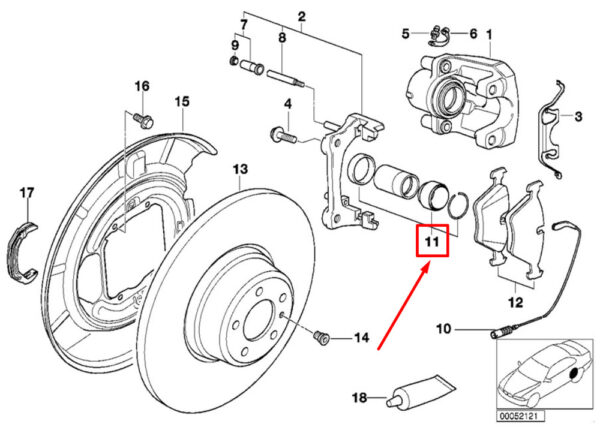 2
7
9
8
5
6
1
16
15
4
3
13
17
11
12
10
14
18
00052121