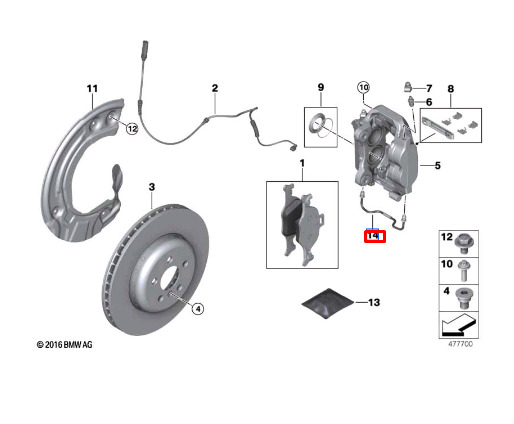 11
12
2
9
10
7
6
8
5
1
3
14
4
13
12
10
4
© 2016 BMW AG
477700