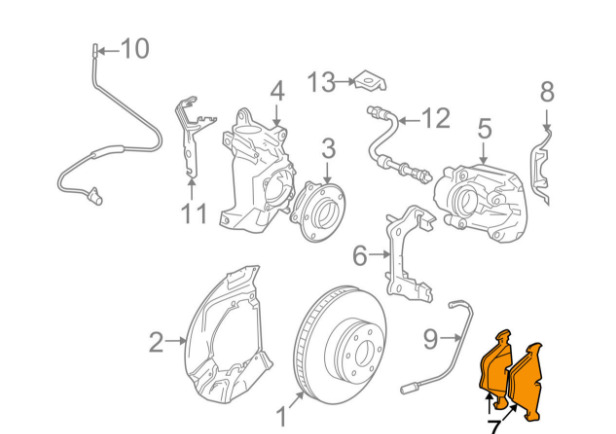 10
13
4
8
12
5
3
11
6
2
9
1
7