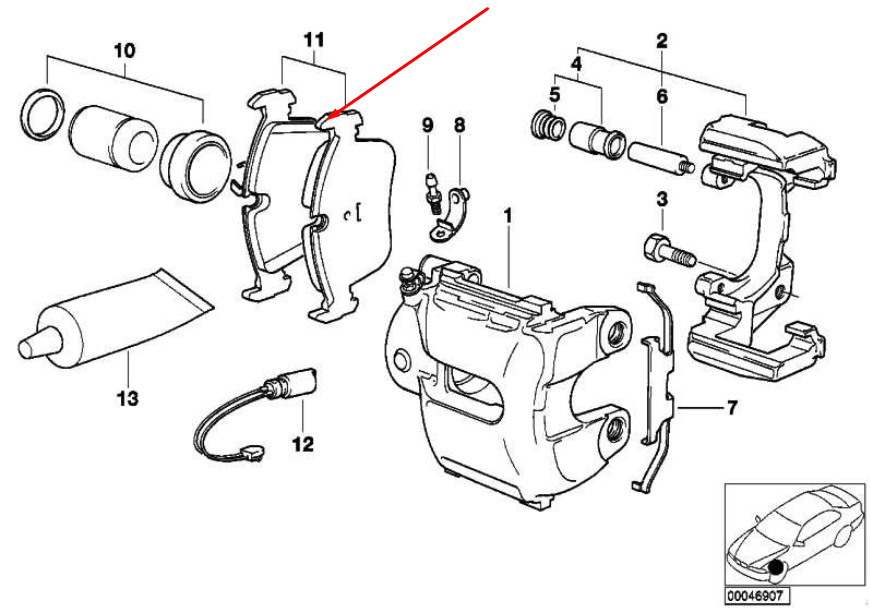 10
11
2
4
5
6
9
8
1
3
13
12
7
00046907