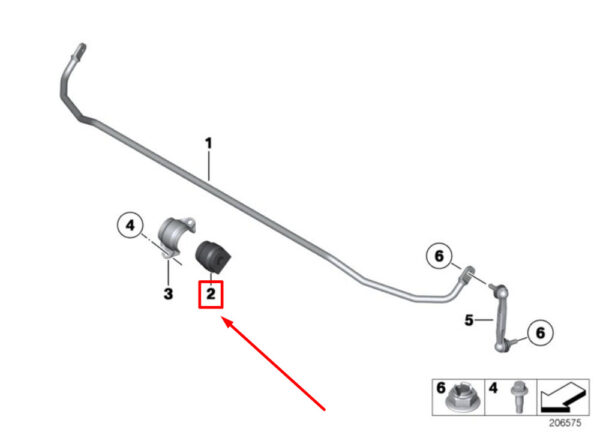 1
4
3
2
6
5
6
6
4
206575