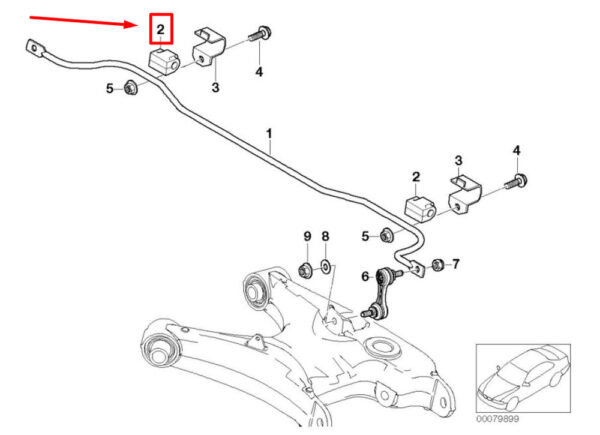 2
3
4
5
1
3
4
2
5
9
8
6
7
00079899