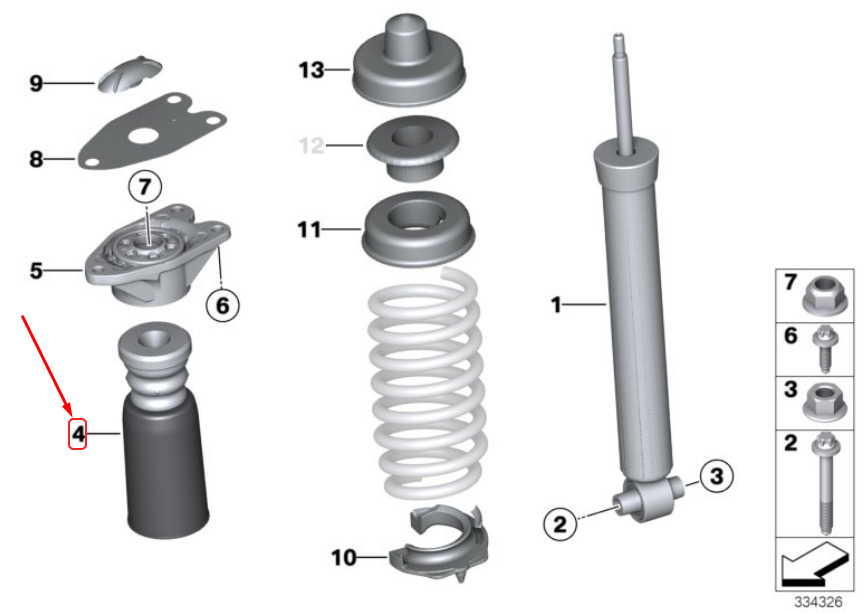 9
8
7
5
6
4
13
12
11
10
1
2
3
7
6
3
2
334326