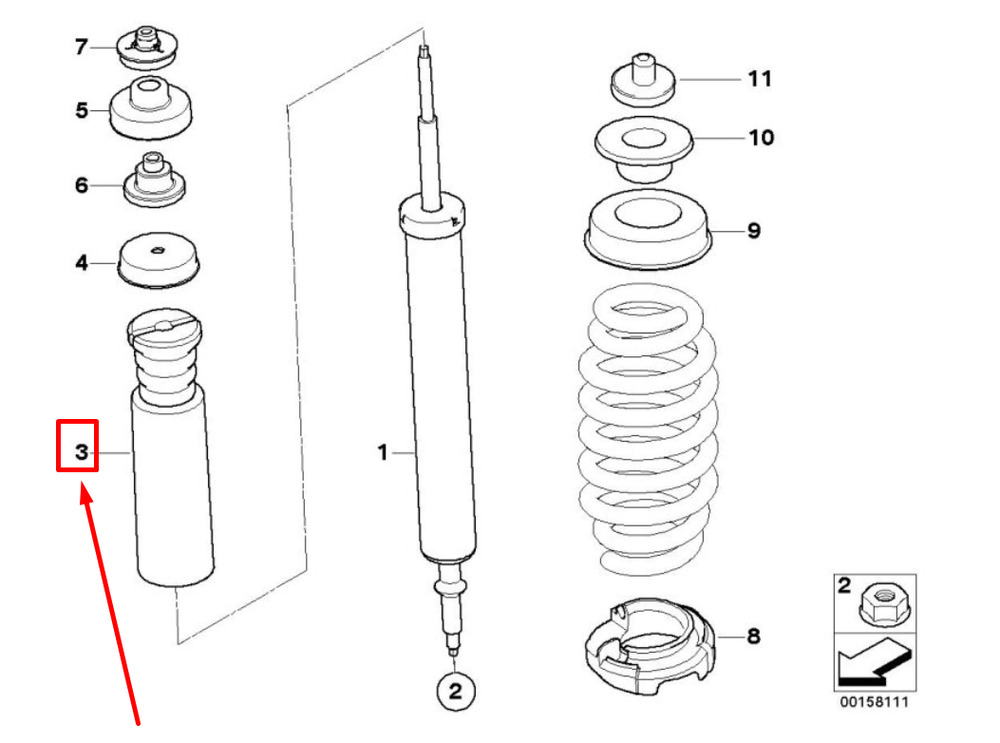 7
5
6
4
3
1
2
11
10
9
8
2
00158111