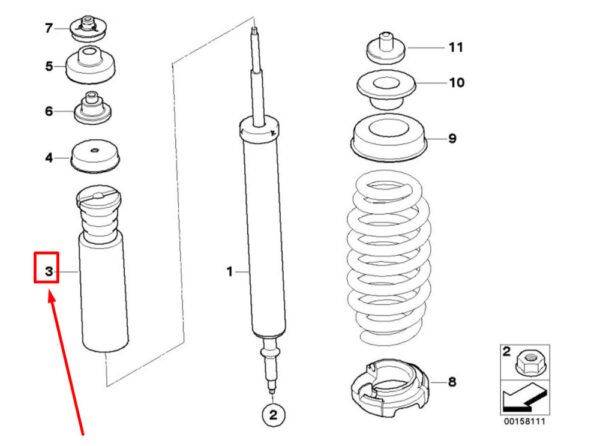 7
5
6
4
3
1
2
11
10
9
8
2
00158111