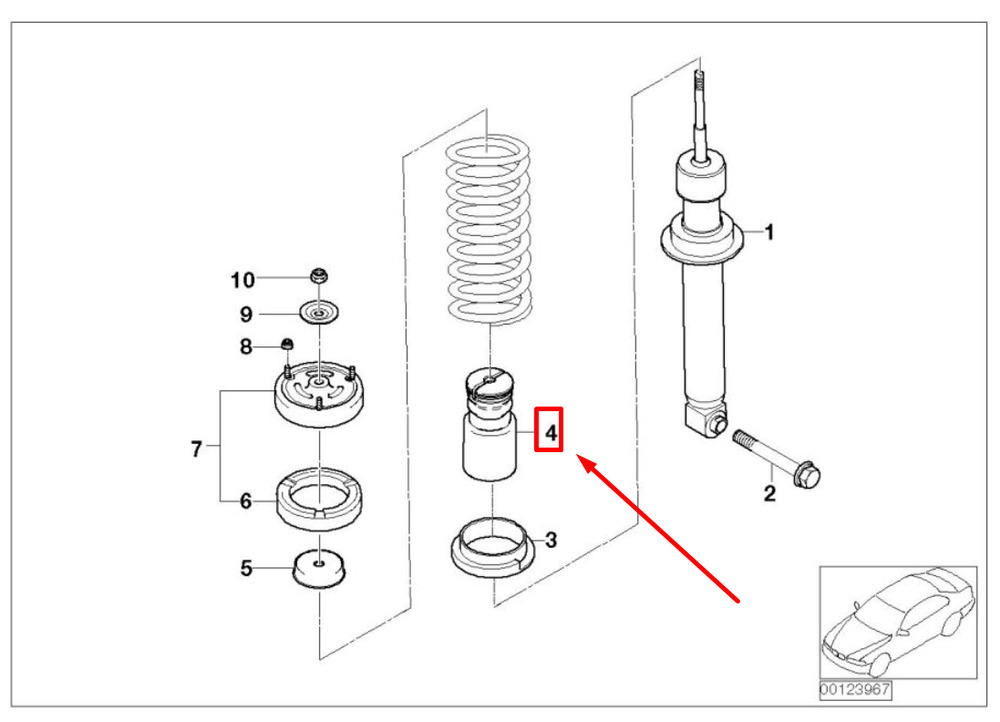 10
9
8
7
6
5
4
3
1
2
00123967