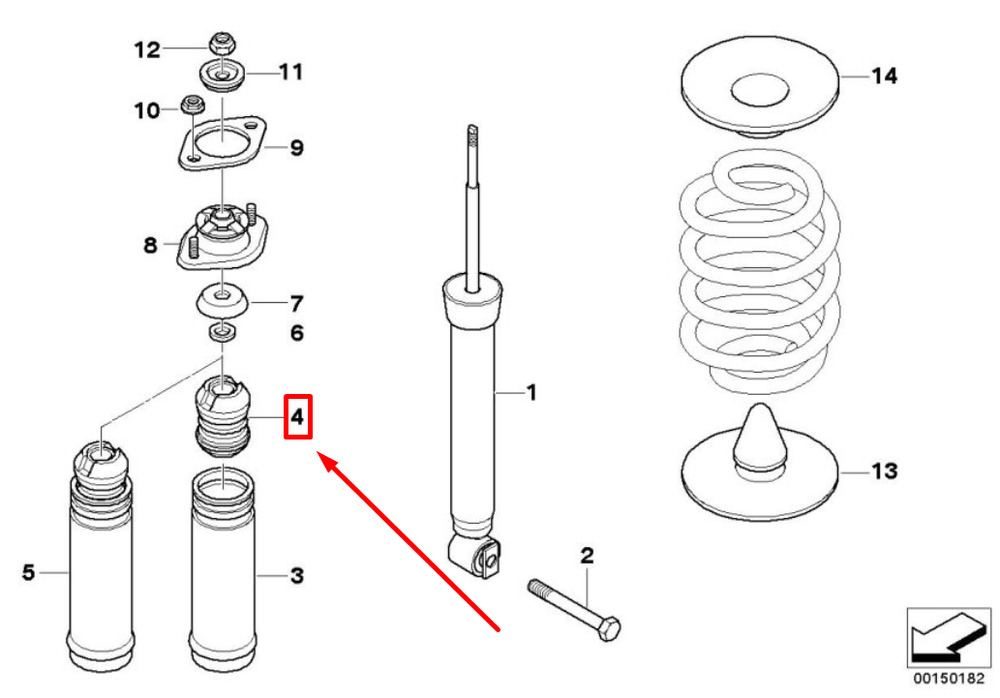 12
11
10
9
8
7
6
4
5
3
1
2
14
13
00150182