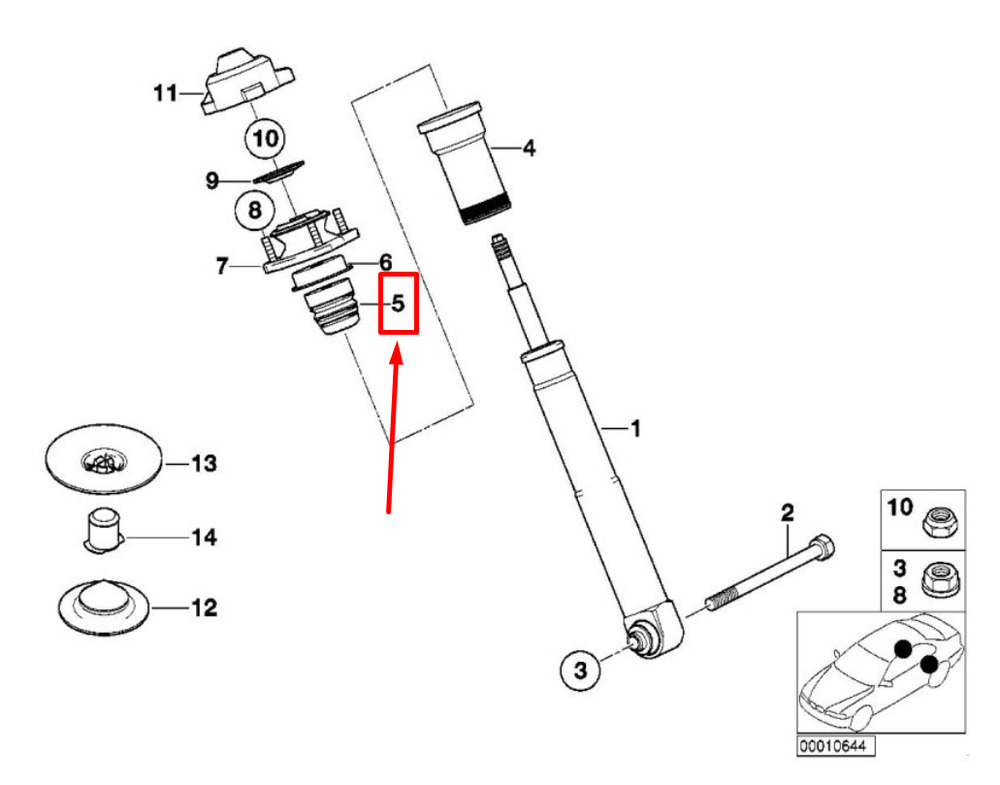 11
10
9
8
7
6
5
4
1
13
14
12
2
3
10
3
8
00010644