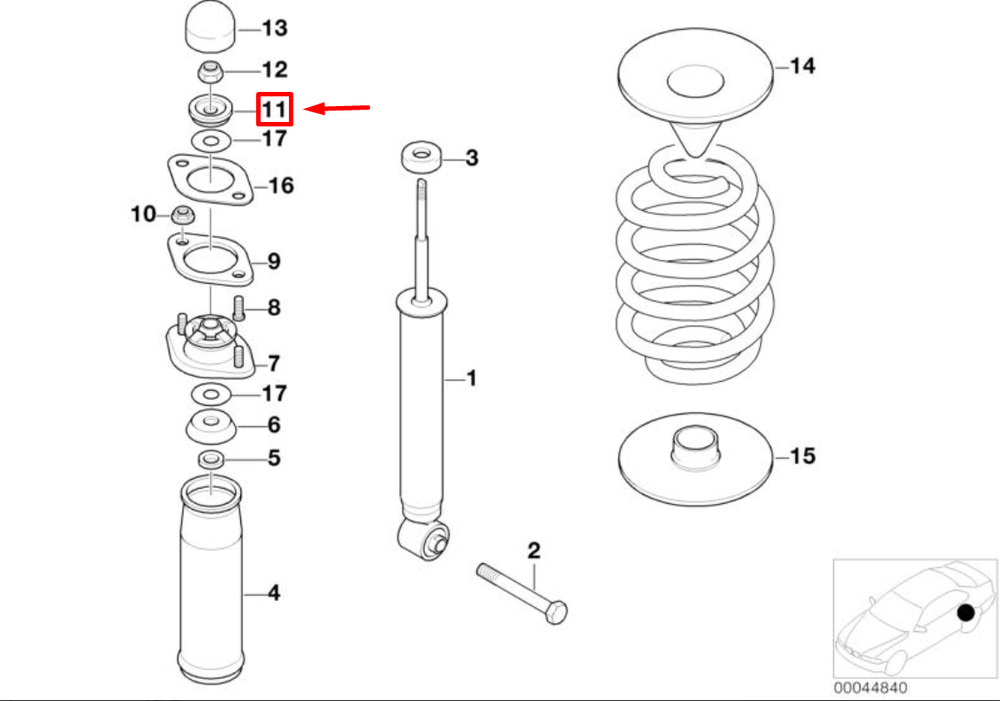 13
12
11
17
16
10
9
8
7
17
6
5
4
3
1
2
14
15
00044840