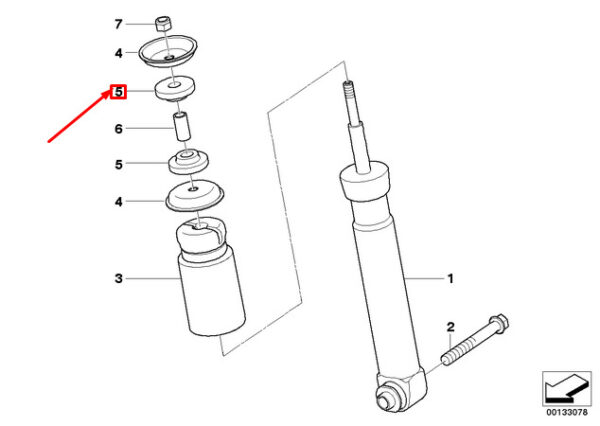 7
4
5
6
5
4
3
1
2
00133078