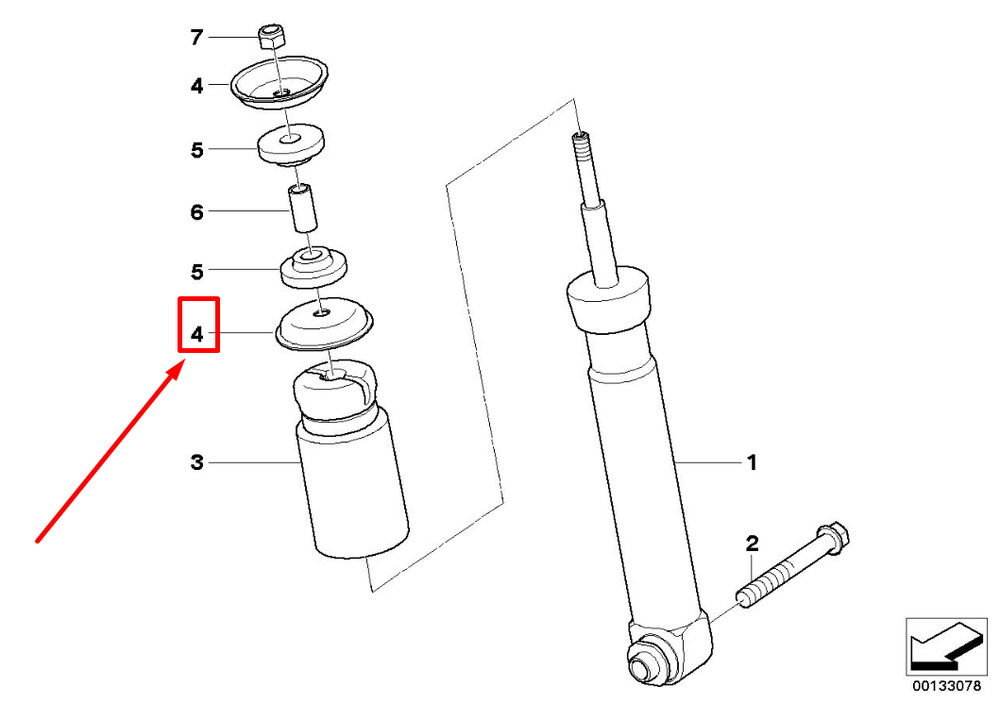 7
4
5
6
5
4
3
1
2
00133078