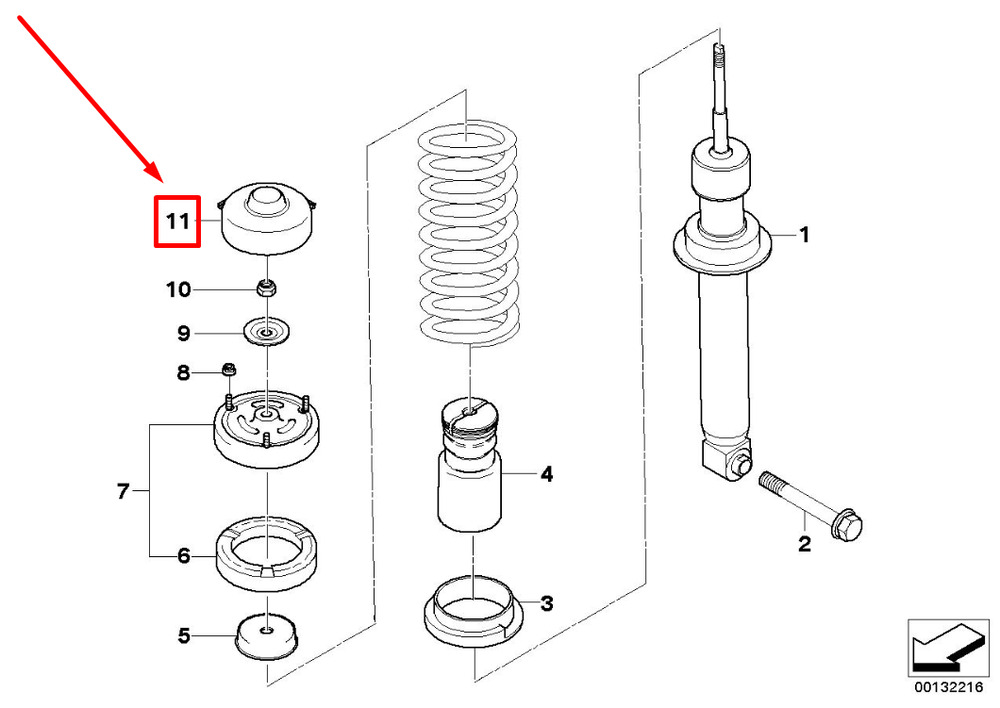 11
10
9
8
7
6
5
4
3
1
2
00132216