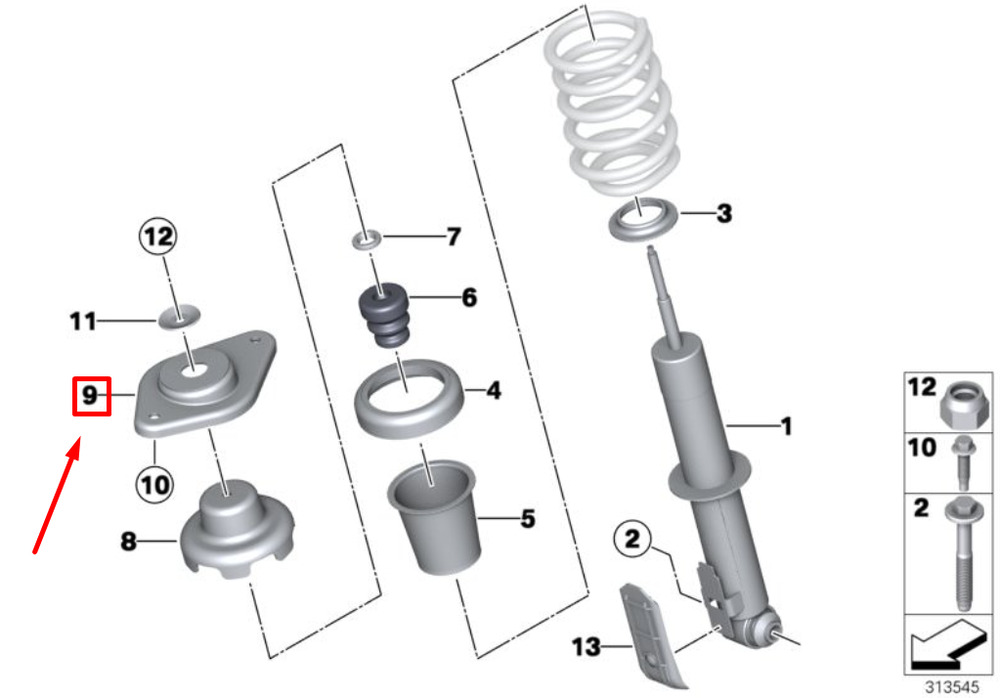 12
11
9
10
8
7
6
4
5
3
1
2
13
12
10
2
313545