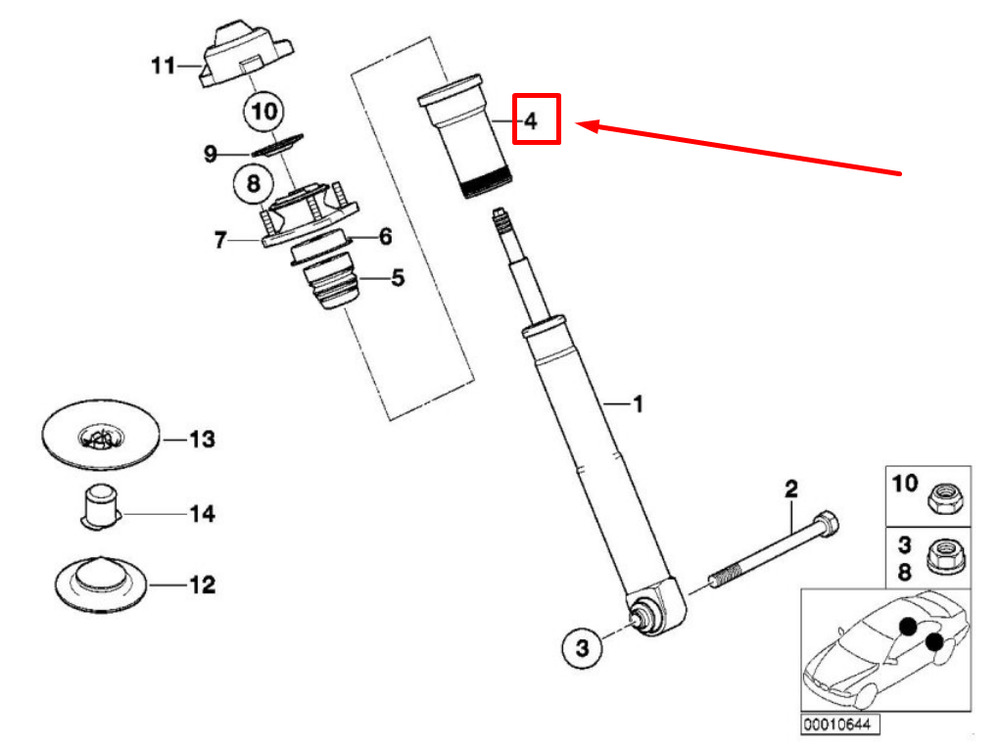 11
10
9
8
7
6
5
4
1
13
14
12
2
3
10
3
8
00010644