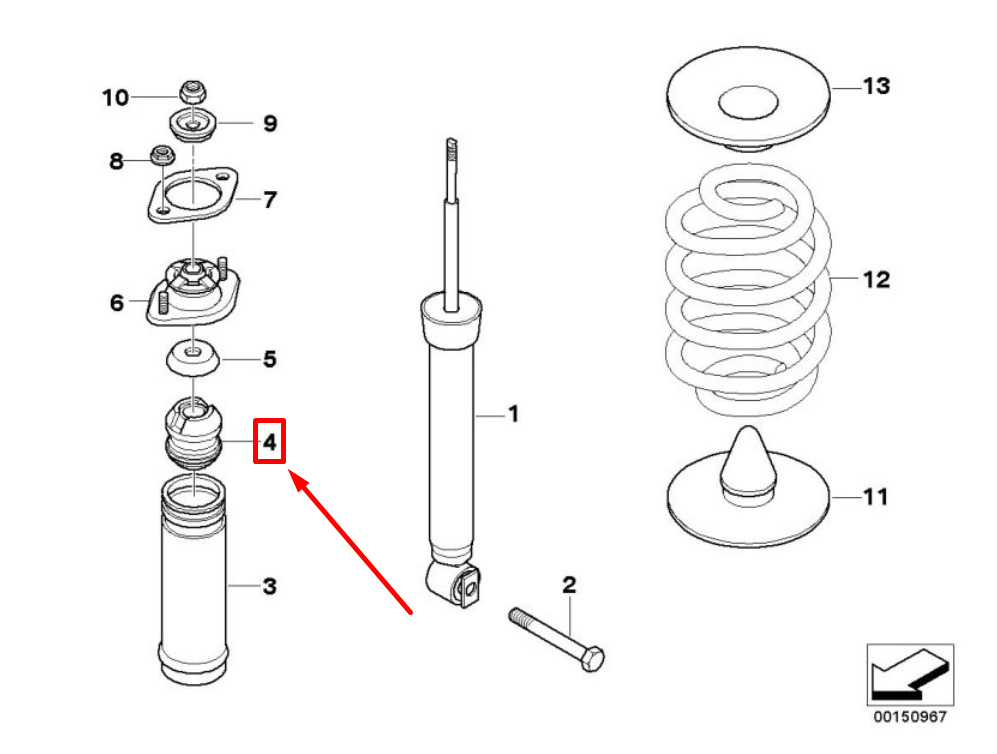 10
9
8
7
6
5
4
3
1
2
13
12
11
00150967