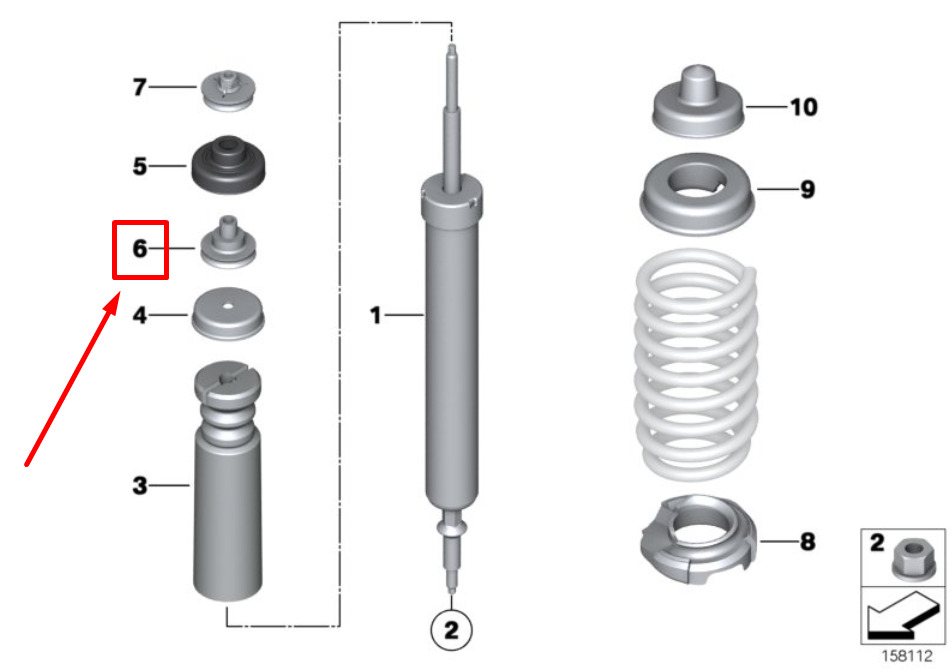 7
5
6
4
3
1
2
10
9
8
2
158112