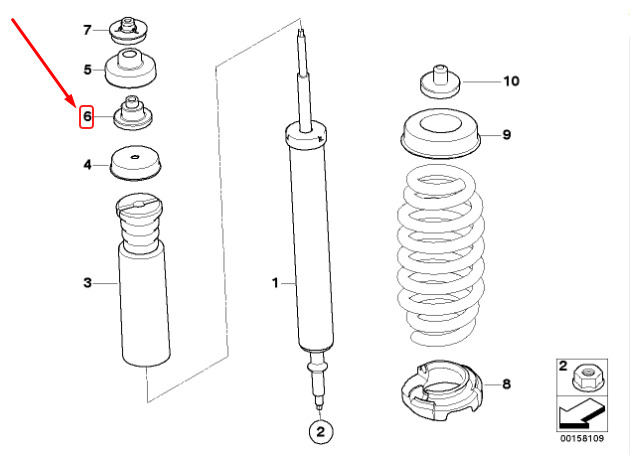 7
5
6
4
3
1
2
10
9
8
2
00158109