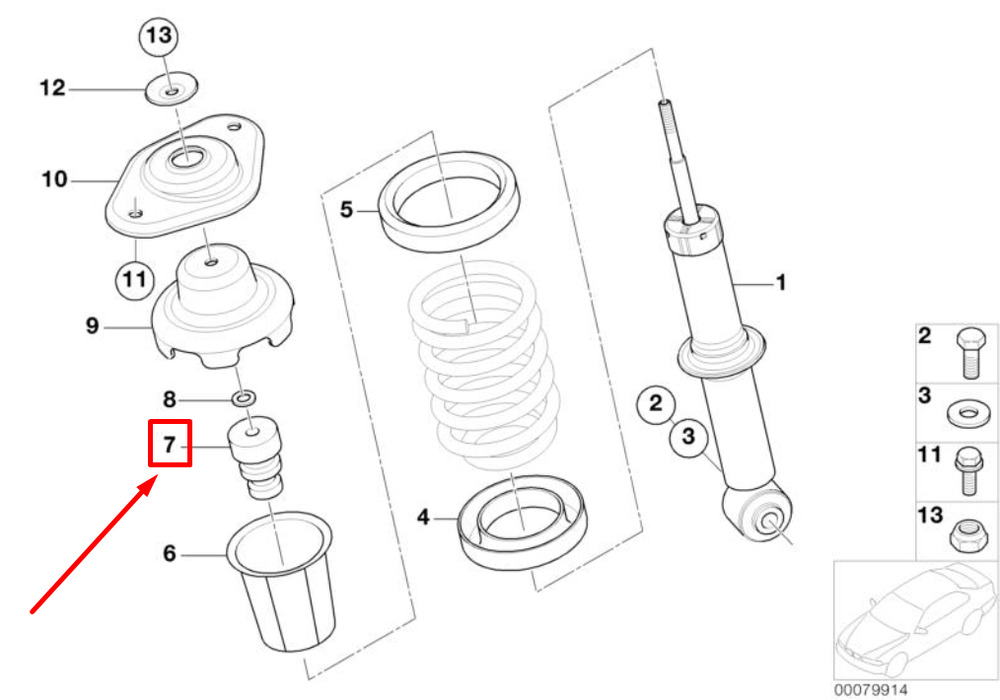 13
12
10
11
9
8
7
6
5
4
1
2
3
2
3
11
13
00079914