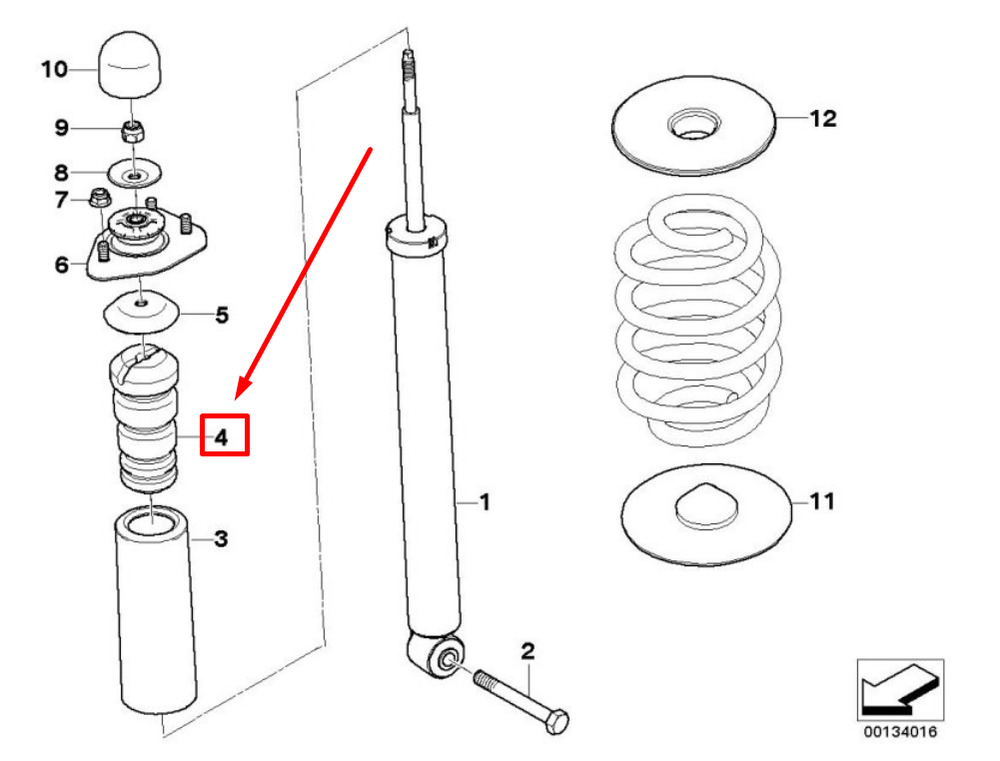 10
9
8
7
6
5
4
3
1
2
12
11
00134016