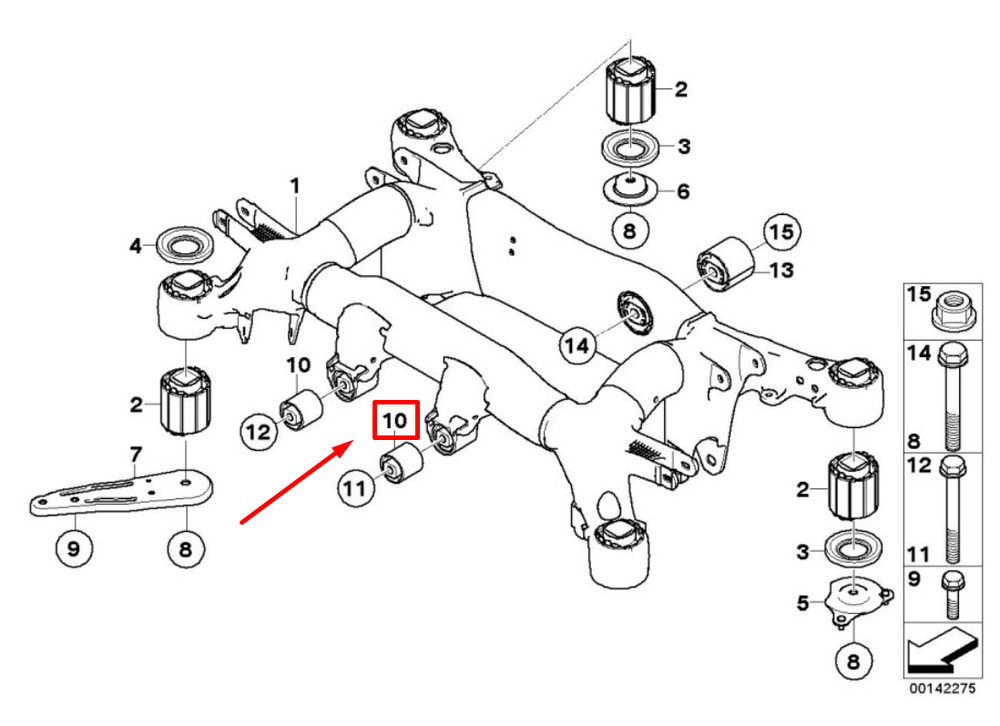 1
2
3
6
8
4
15
13
14
2
10
12
10
11
7
9
8
2
3
5
8
15
14
8
12
11
9
00142275