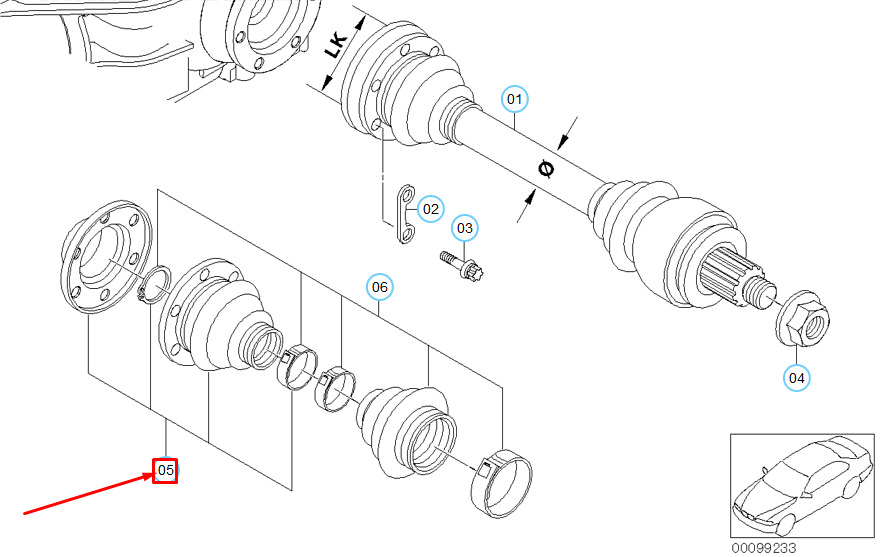 LK
01
Ø
02
03
06
04
05
00099233