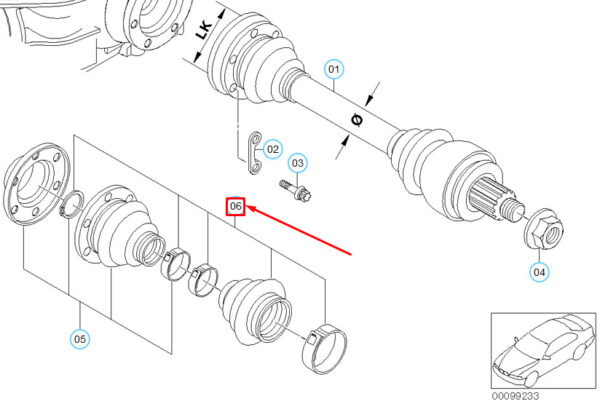 LK
01
Ø
02
03
06
04
05
00099233