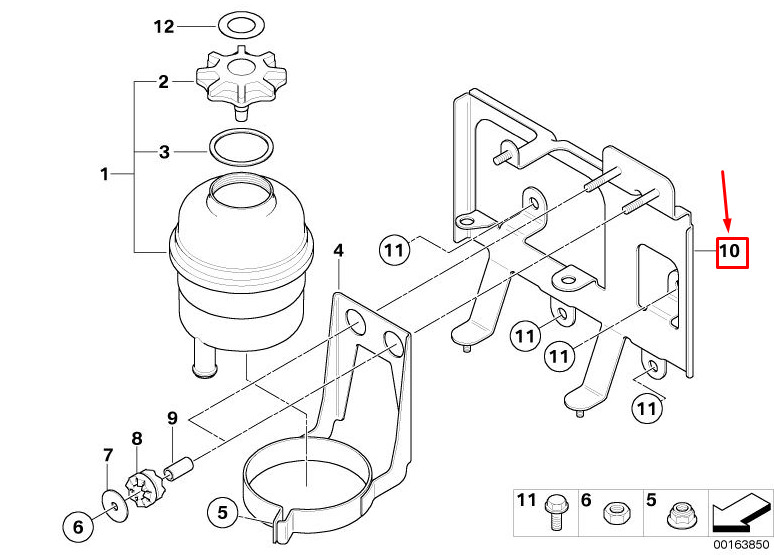 12
2
3
1
4
11
10
11
11
11
9
8
7
6
5
11 6 5
00163850