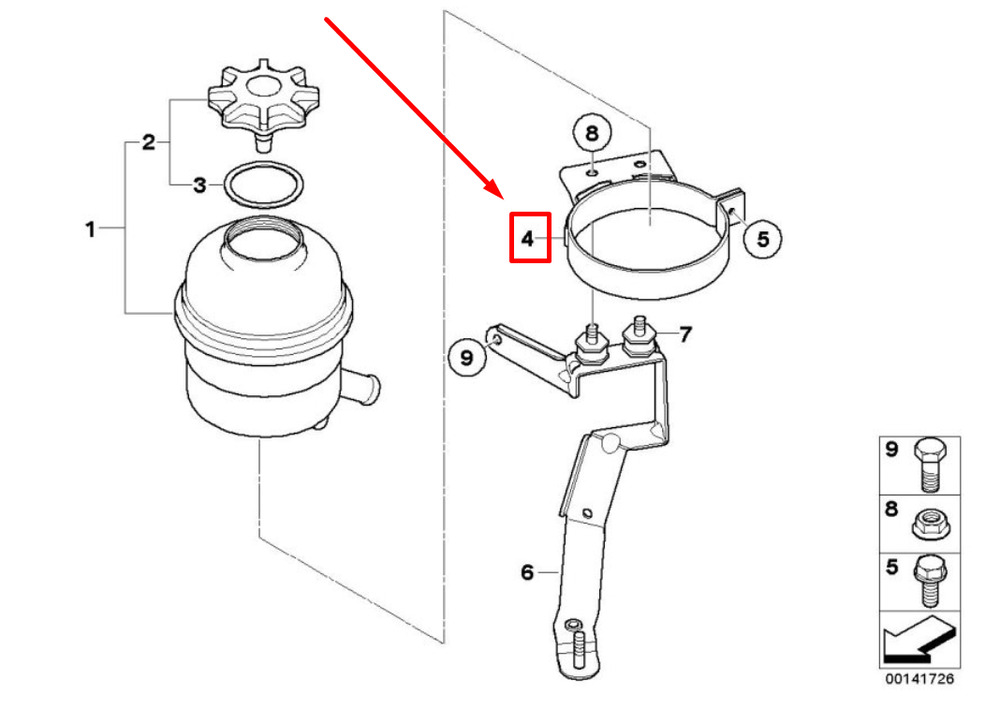 2
3
1
8
4
5
9
7
6
9
8
5
00141726