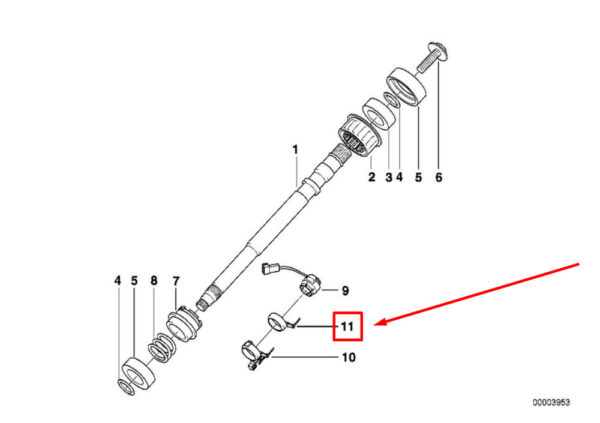 1

2 3 4 5 6

4 5 8 7

9

11

10

00003953