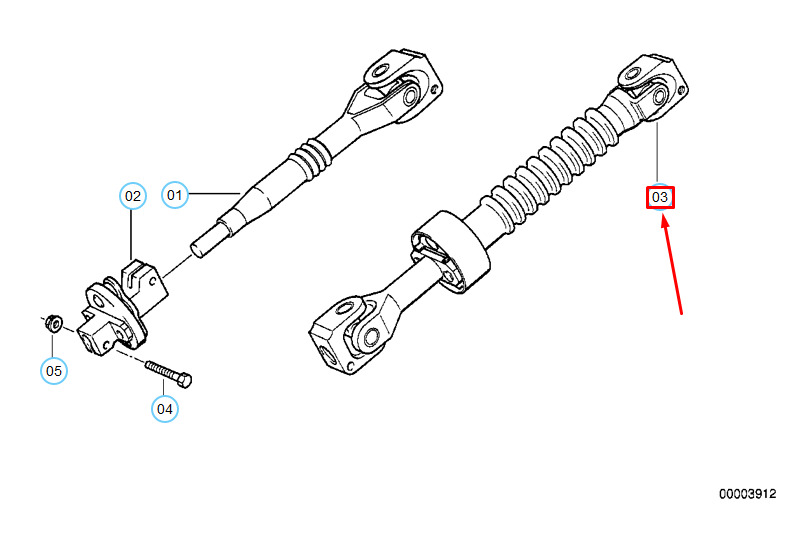 02
01
03
05
04
00003912