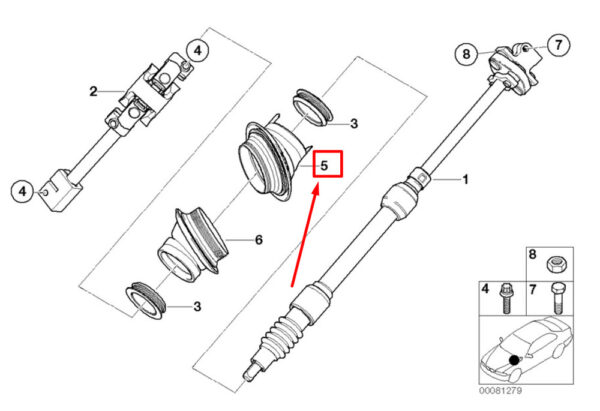 4
2
4
3
5
6
3
8
7
1
8
4
7
00081279