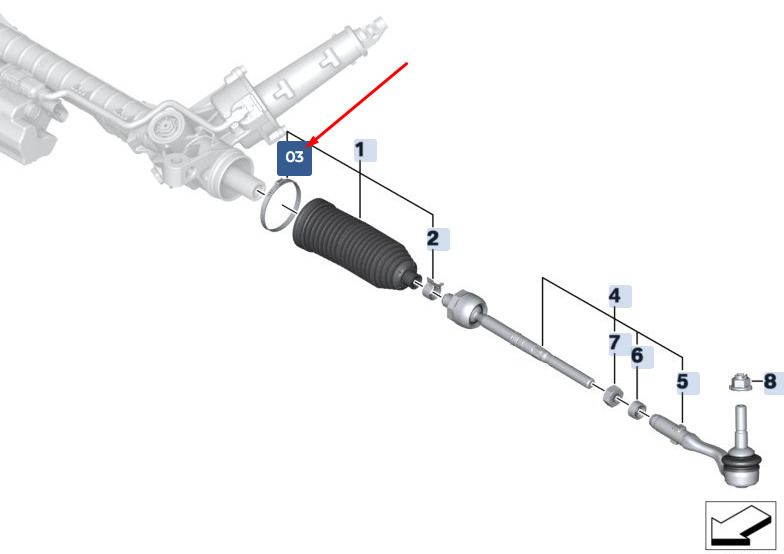 03
1
2
4
7
6
5
8