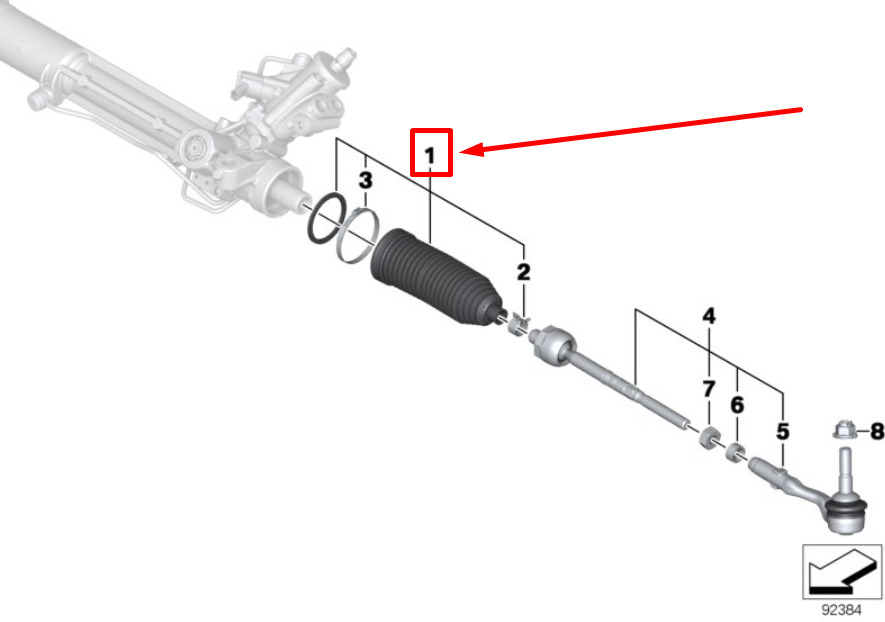 1
3
2
4
7
6
5
8
92384