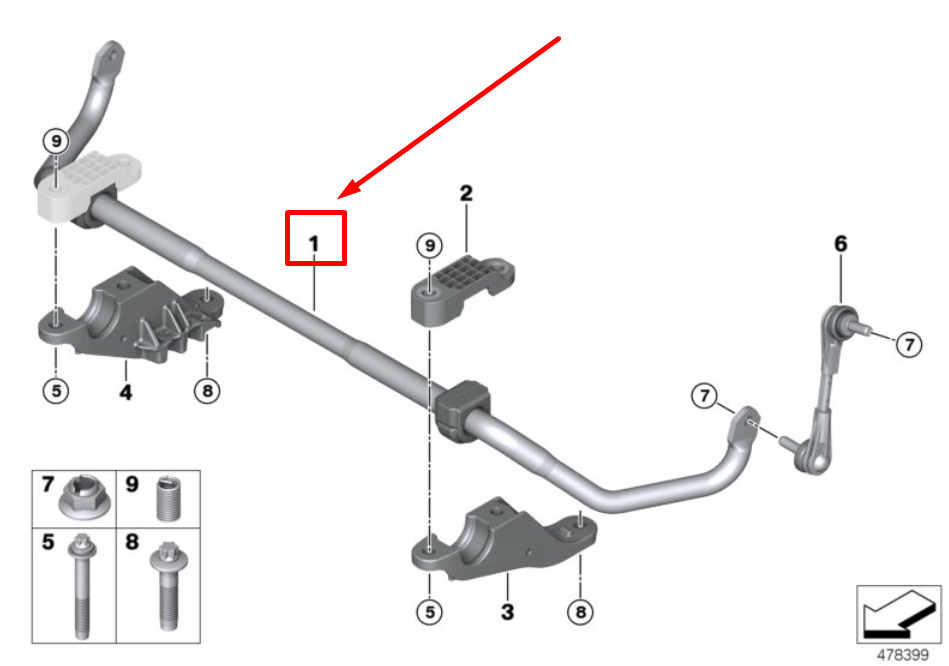 9
1
2
9
6
7
5
4
8
7
7
9
5
8
5
3
8
478399