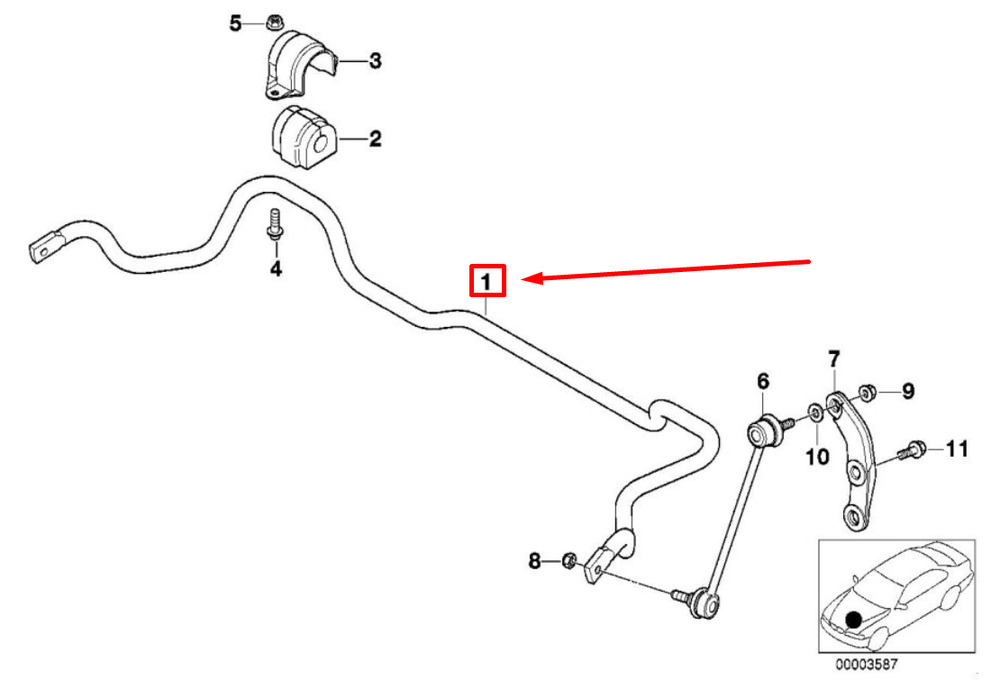 5
3
2
4
1
7
6
9
10
11
8
00003587