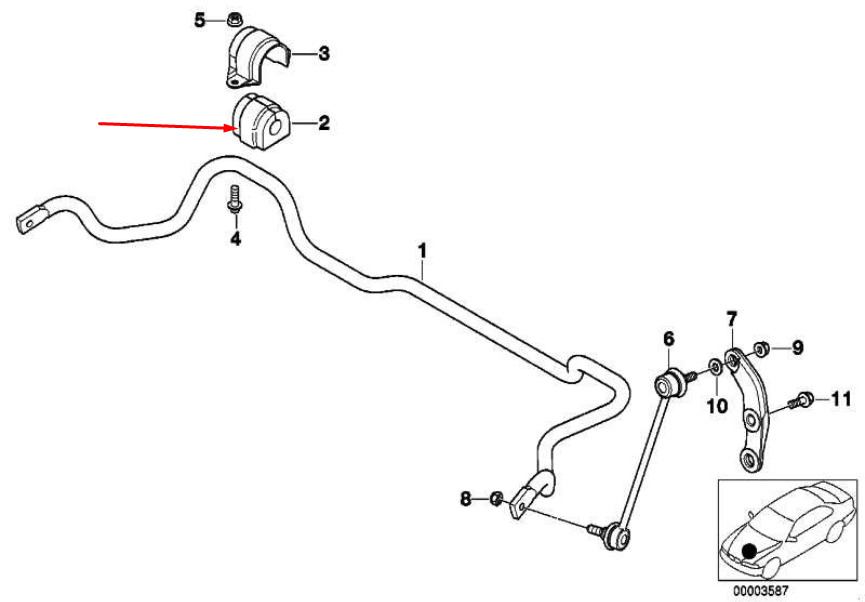 5
3
2
4
1
6
7
9
10
11
8
00003587