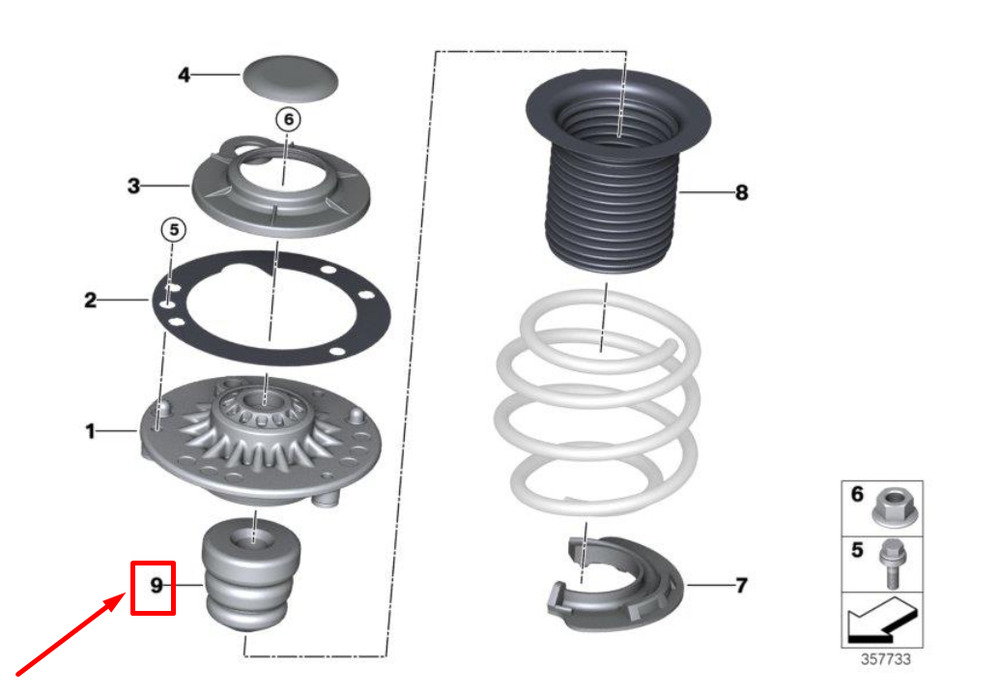 4
6
3
5
2
1
9
8
7
6
5
357733