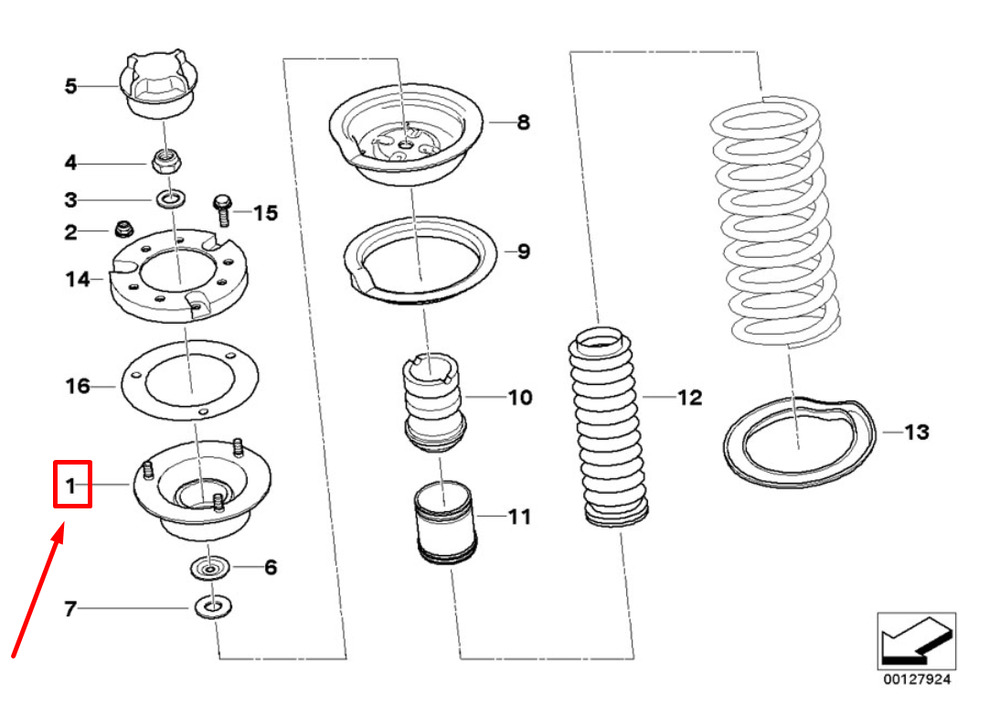 5
4
3
15
2
14
16
1
6
7
8
9
10
11
12
13
00127924