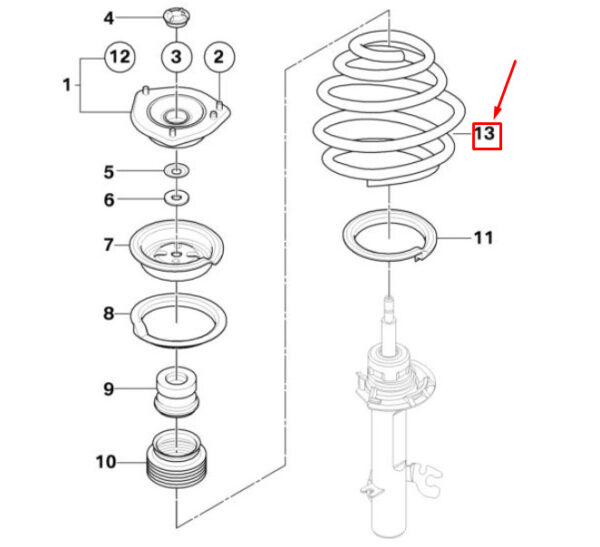 4
12
3
2
1
5
6
7
8
9
10
13
11