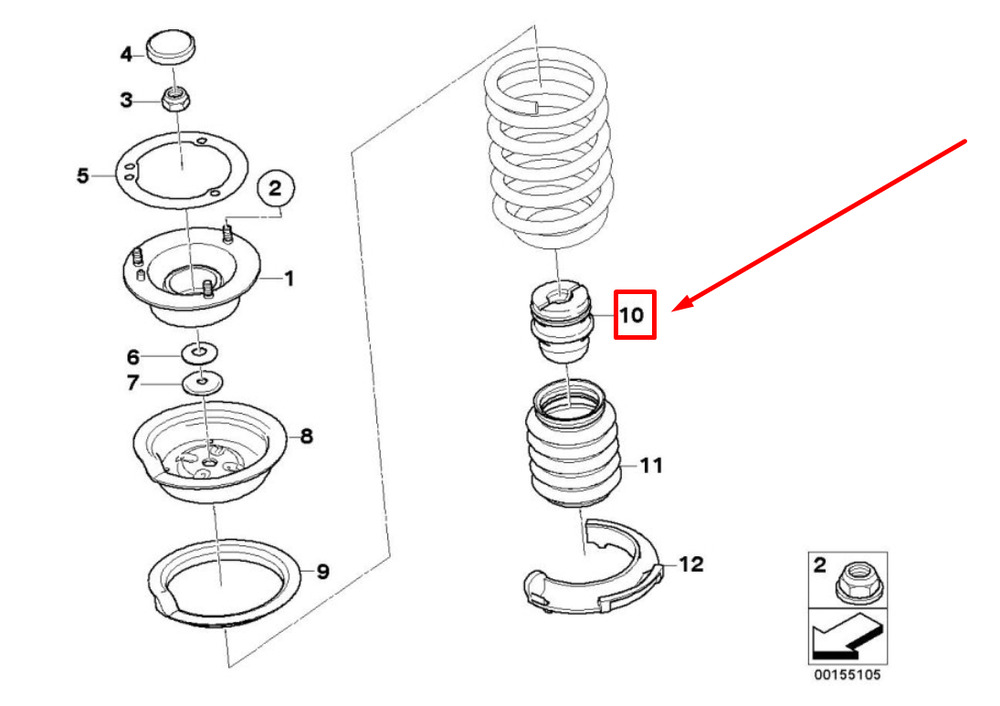 4
3
5
2
1
6
7
8
9
10
11
12
2
00155105