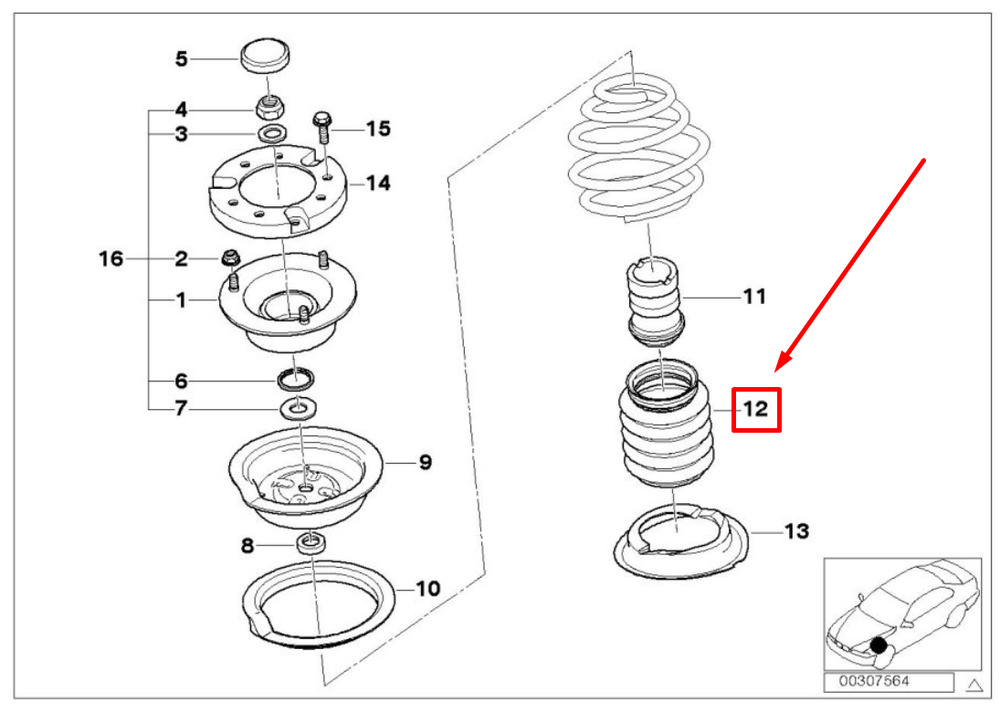 5
4
3
15
14
16
2
1
6
7
9
8
10
11
12
13
00307564