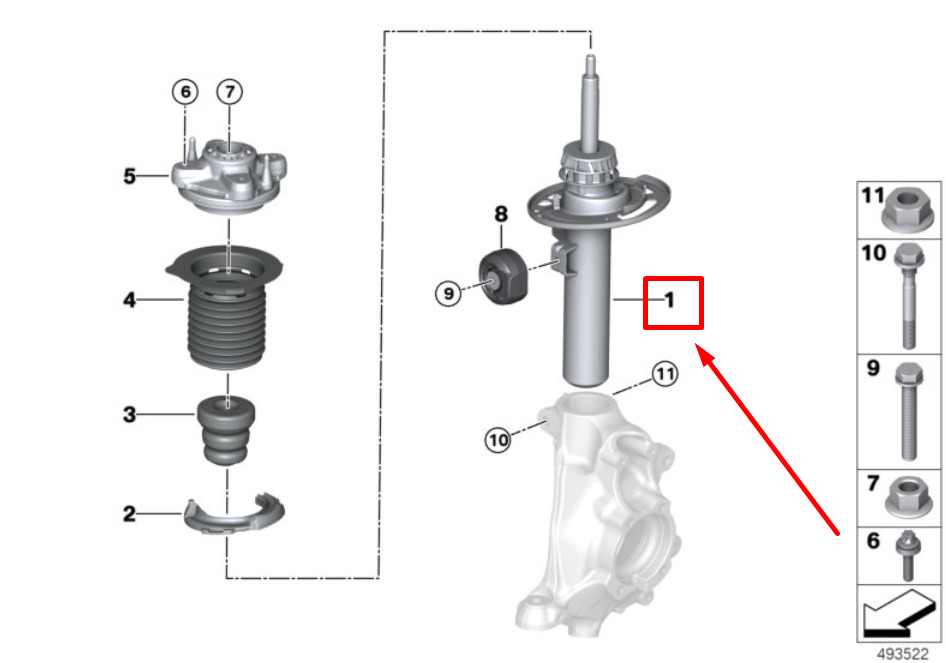 6
7
5
4
3
2
8
9
1
11
10
11
10
9
7
6
493522