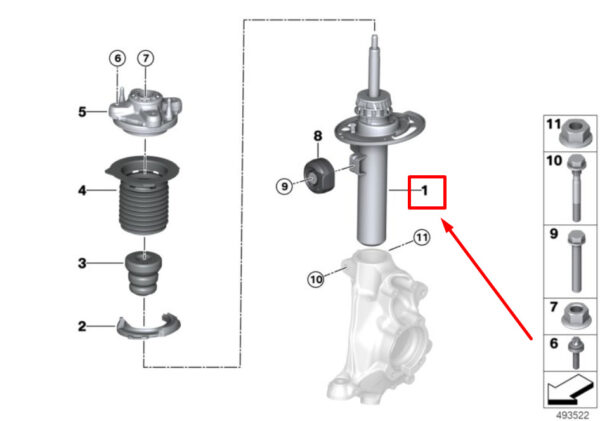 6
7
5
4
3
2
8
9
1
11
10
11
10
9
7
6
493522