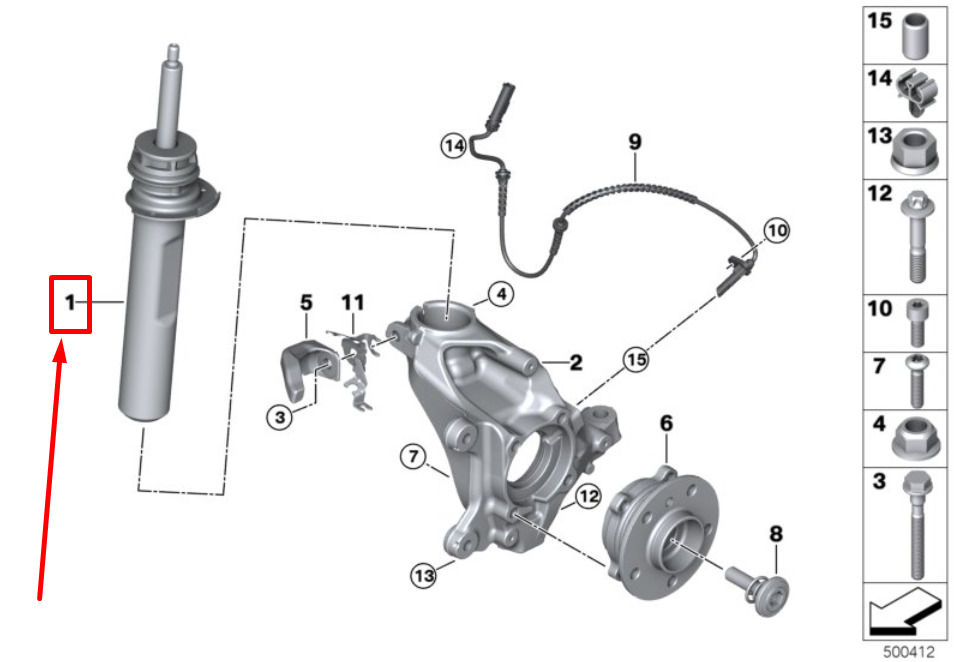 1
5
11
3
4
2
14
9
10
15
7
6
12
13
8
15
14
13
12
10
7
4
3
500412