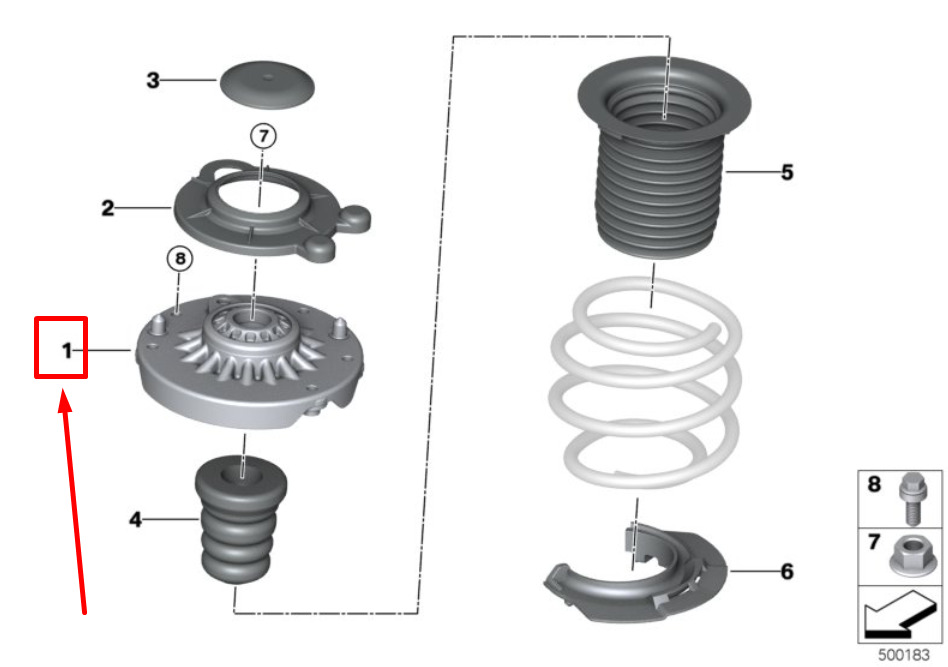 3
7
2
8
1
4
5
6
8
7
500183