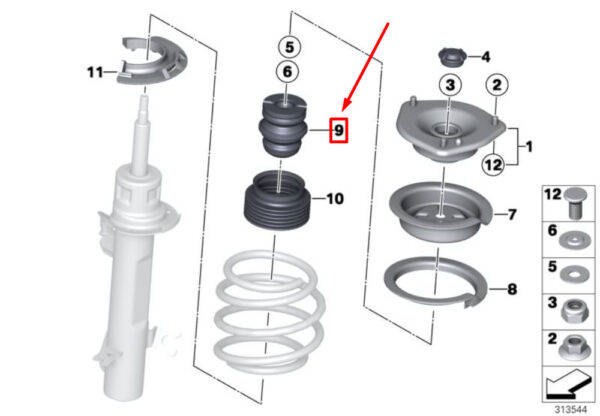 11
5
6
9
10
4
3
2
1
12
7
8
12
6
5
3
2
313544